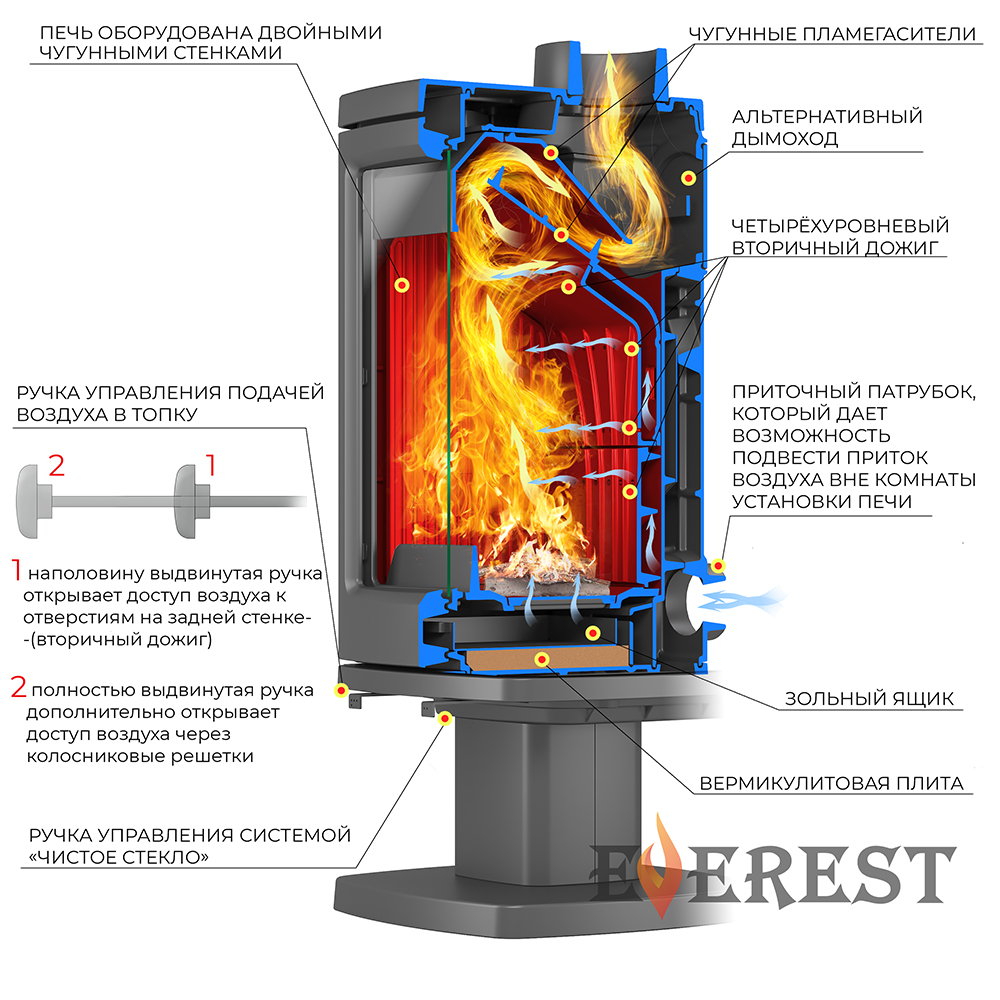 ПЕЧЬ ОБОРУДОВАНА ДВОЙНЫМИ ЧУГУННЫМИ СТЕНКАМИ

ЧУГУННЫЕ ПЛАМЕГАСИТЕЛИ

АЛЬТЕРНАТИВНЫЙ ДЫМОХОД

ЧЕТЫРЁХУРОВНЕВЫЙ ВТОРИЧНЫЙ ДОЖИГ

РУЧКА УПРАВЛЕНИЯ ПОДАЧЕЙ ВОЗДУХА В ТОПКУ

2 1

1 наполовину выдвинутая ручка открывает доступ воздуха к отверстиям на задней стенке- -(вторичный дожиг)

2 полностью выдвинутая ручка дополнительно открывает доступ воздуха через колосниковые решетки

ПРИТОЧНЫЙ ПАТРУБОК, КОТОРЫЙ ДАЕТ ВОЗМОЖНОСТЬ ПОДВЕСТИ ПРИТОК ВОЗДУХА ВНЕ КОМНАТЫ УСТАНОВКИ ПЕЧИ

ЗОЛЬНЫЙ ЯЩИК

ВЕРМИКУЛИТОВАЯ ПЛИТА

РУЧКА УПРАВЛЕНИЯ СИСТЕМОЙ «ЧИСТОЕ СТЕКЛО»

EVEREST