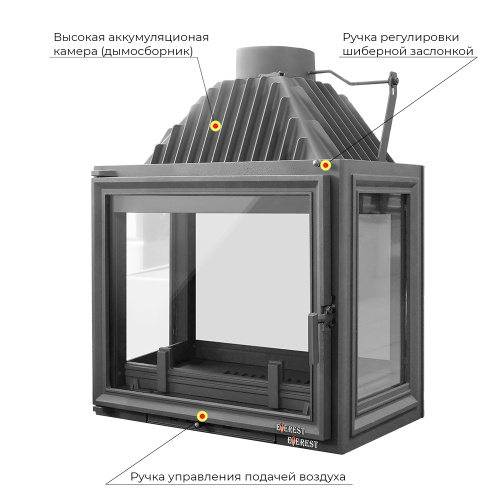 Высокая аккумуляционая камера (дымосборник)

Ручка регулировки шиберной заслонкой

EVEREST
EVEREST

Ручка управления подачей воздуха