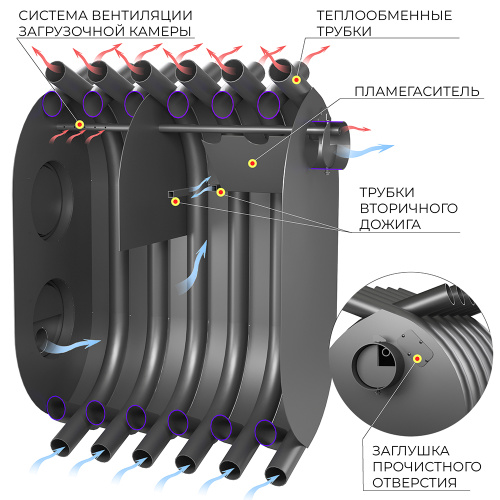 СИСТЕМА ВЕНТИЛЯЦИИ ЗАГРУЗОЧНОЙ КАМЕРЫ

ТЕПЛООБМЕННЫЕ ТРУБКИ

ПЛАМЕГАСИТЕЛЬ

ТРУБКИ ВТОРИЧНОГО ДОЖИГА

ЗАГЛУШКА ПРОЧИСТНОГО ОТВЕРСТИЯ